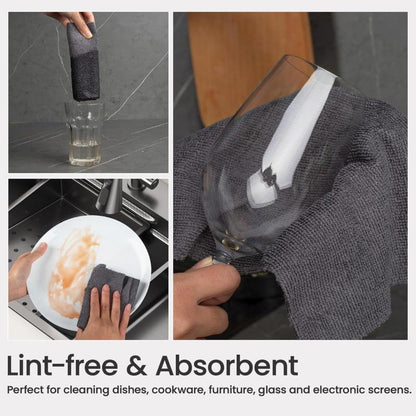 Lint-free & Absorbent

Perfect for cleaning dishes, cookware, furniture, glass and electronic screens.