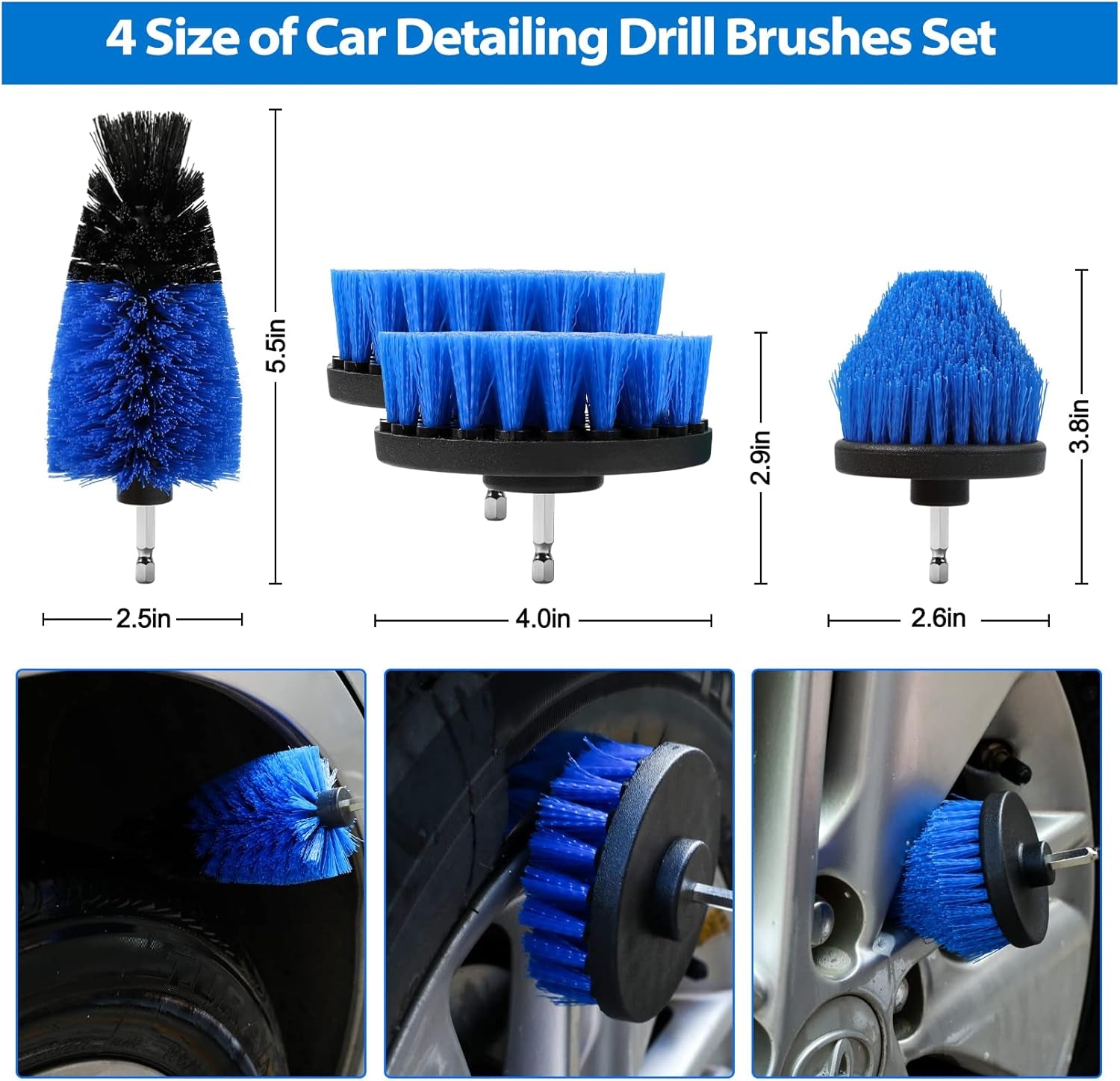 4 Size of Car Detailing Drill Brushes Set

5.5in

2.5in

2.9in

4.0in

3.8in

2.6in