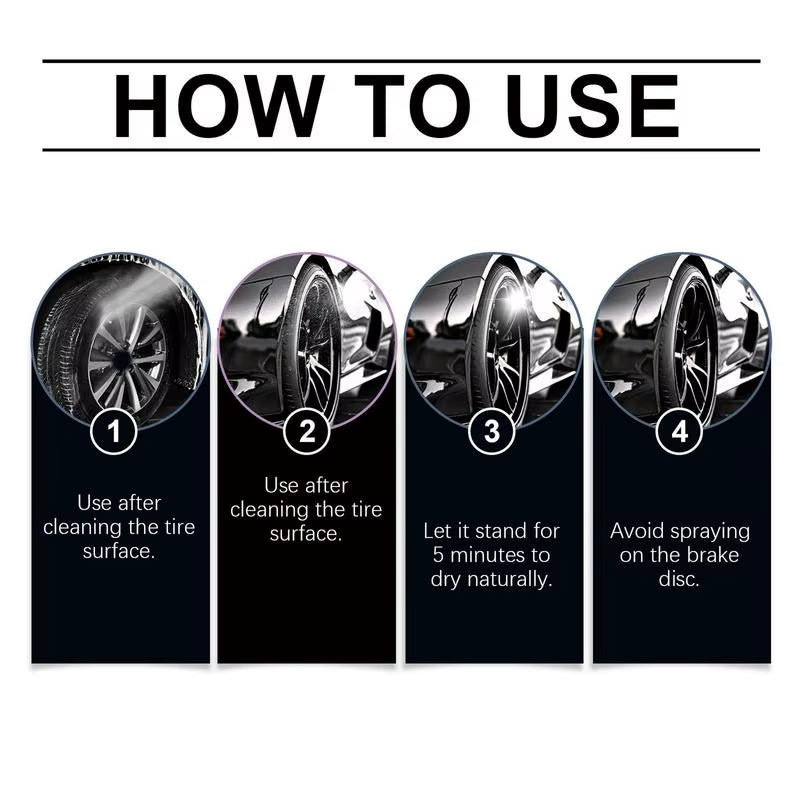 HOW TO USE

1
Use after cleaning the tire surface.

2
Use after cleaning the tire surface.

3
Let it stand for 5 minutes to dry naturally.

4
Avoid spraying on the brake disc.