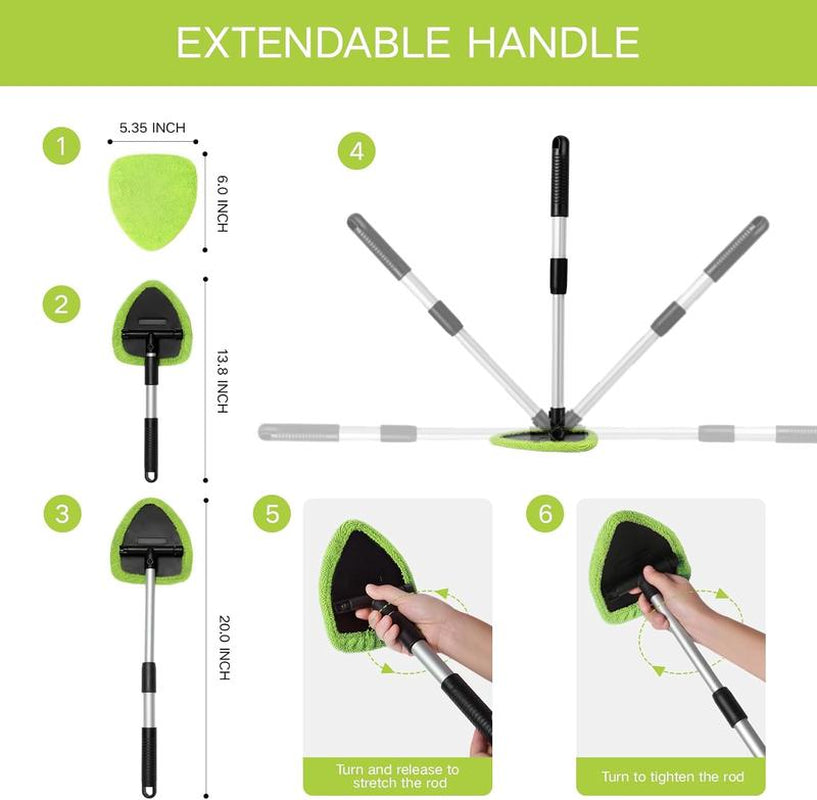 EXTENDABLE HANDLE

1

5.35 INCH

6.0 INCH

2

13.8 INCH

3

20.0 INCH

4

5

Turn and release to stretch the rod

6

Turn to tighten the rod