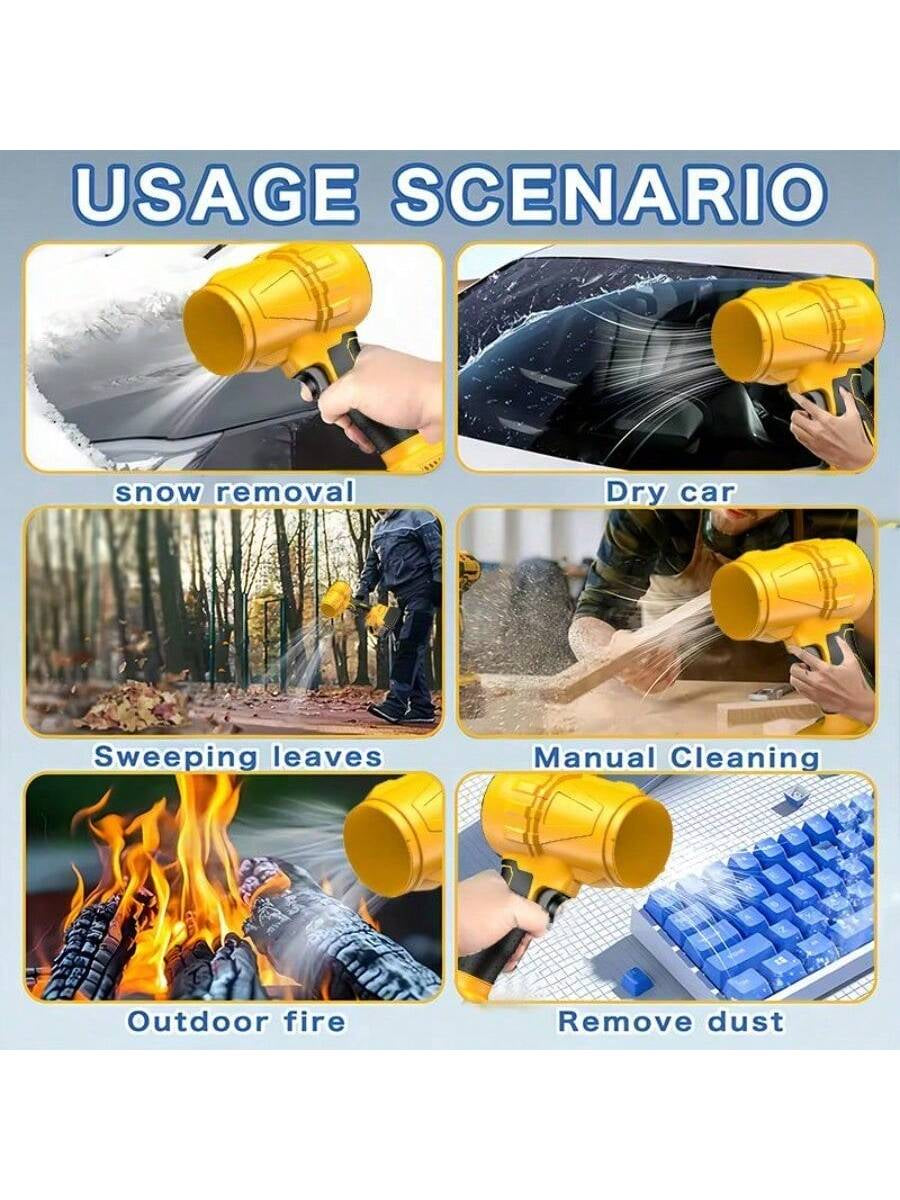 USAGE SCENARIO

snow removal

Dry car

Sweeping leaves

Manual Cleaning

Outdoor fire

Remove dust