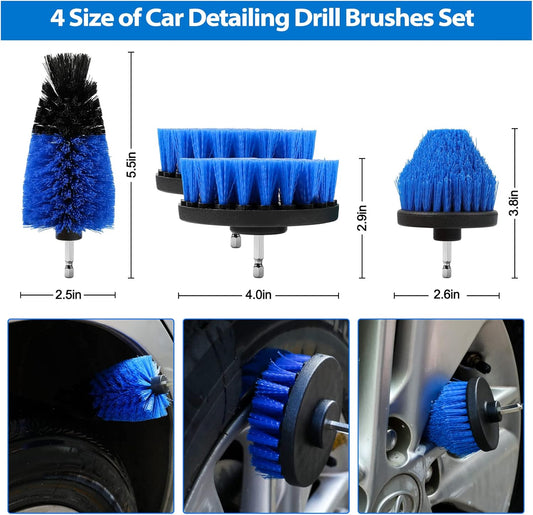 4 Size of Car Detailing Drill Brushes Set

5.5in

2.5in

2.9in

4.0in

3.8in

2.6in